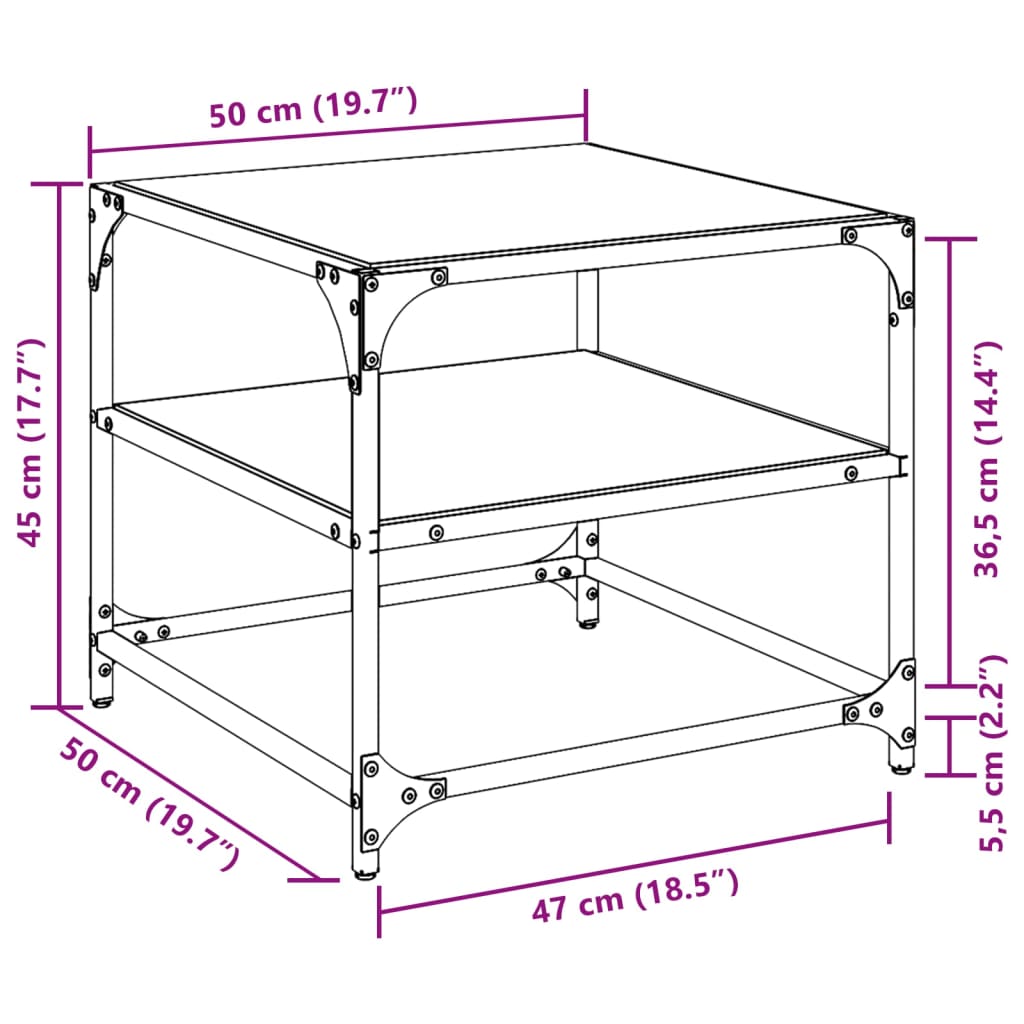 50 cm (19.7")

45 cm (17.7")

36,5 cm (14.4")

5,5 cm (2.2")

50 cm (19.7")

47 cm (18.5")