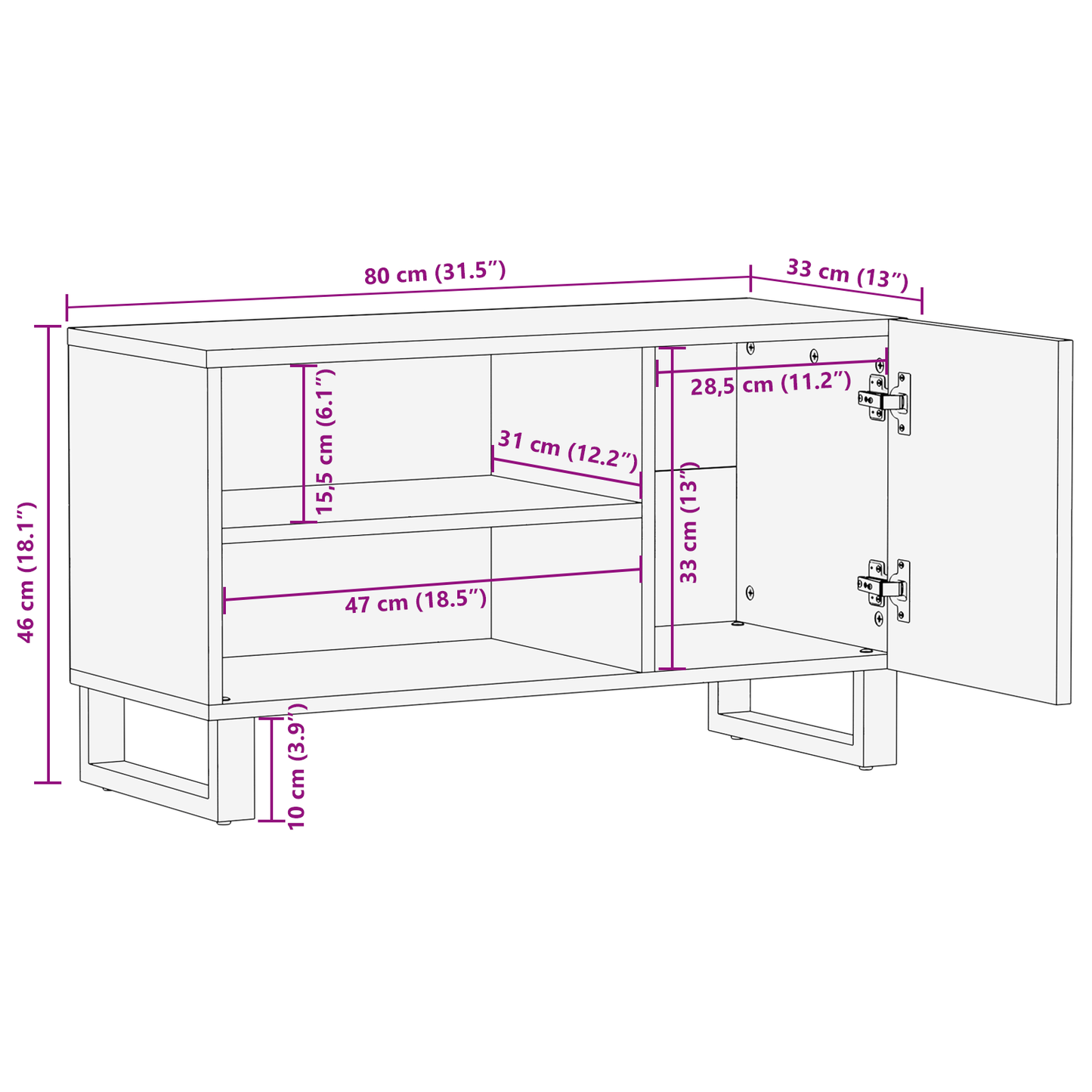 80 cm (31.5″)
33 cm (13″)
46 cm (18.1″)
15,5 cm (6.1″)
31 cm (12.2″)
28,5 cm (11.2″)
33 cm (13″)
47 cm (18.5″)
10 cm (3.9″)