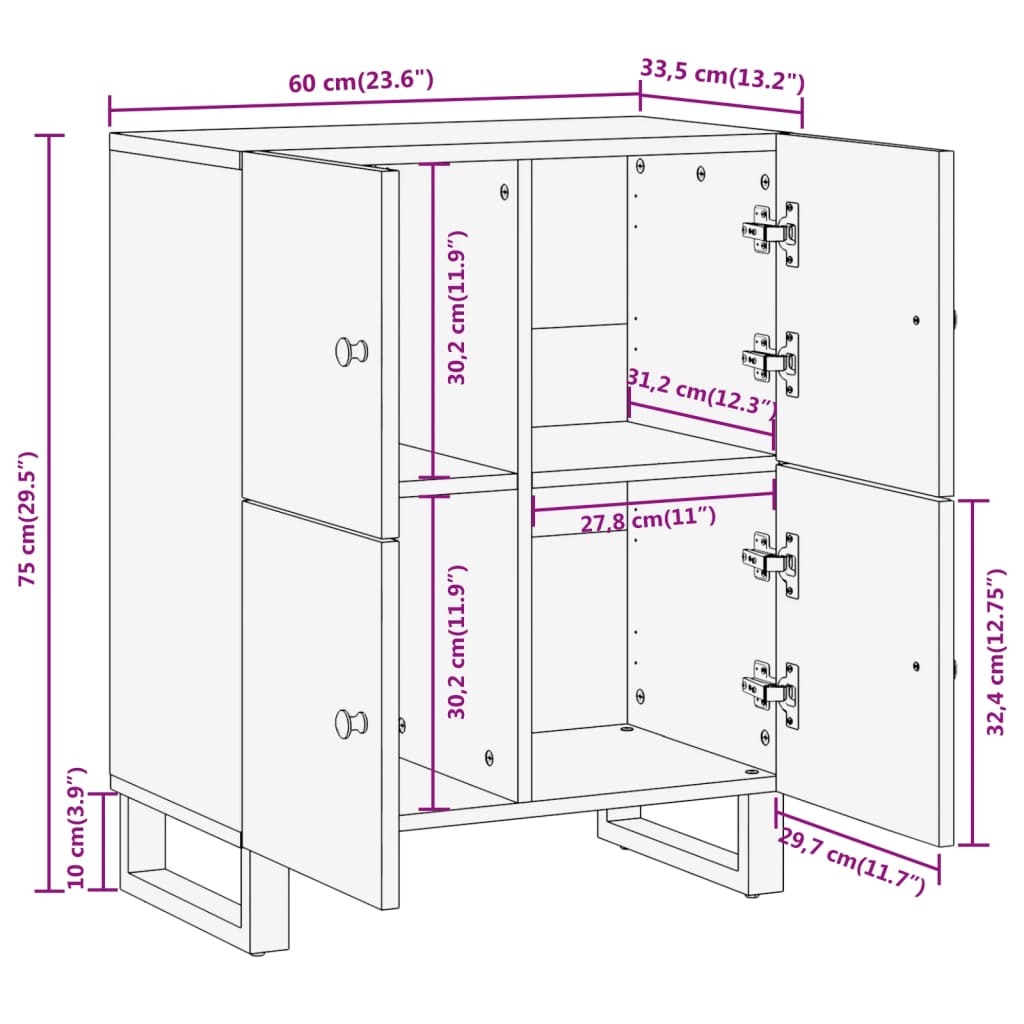 60 cm(23.6")
33,5 cm(13.2")
75 cm(29.5")
30,2 cm(11.9")
31,2 cm(12.3")
27,8 cm(11")
30,2 cm(11.9")
32,4 cm(12.75")
10 cm(3.9")
29,7 cm(11.7")